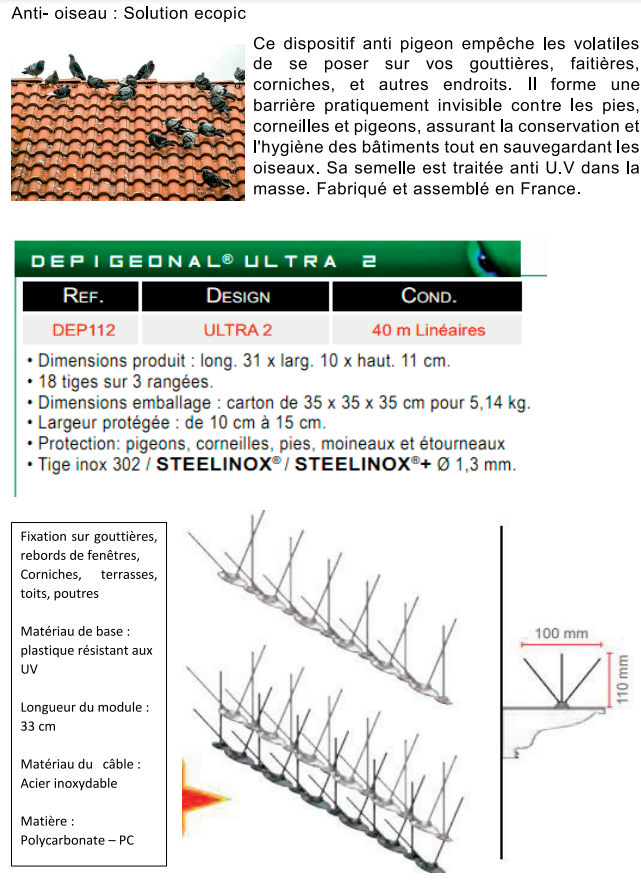 Anti- oiseau : Solution ecopic

Ce dispositif anti pigeon empêche les volatiles de se poser sur vos gouttières, faitières, corniches, et autres endroits. Il forme une barrière pratiquement invisible contre les pies, corneilles et pigeons, assurant la conservation et l'hygiène des bâtiments tout en sauvegardant les oiseaux. Sa semelle est traitée anti U.V dans la masse. Fabriqué et assemblé en France.

DEPIGEONAL® ULTRA 2

| REF. | DESIGN | COND. |
|---|---|---|
| DEP112 | ULTRA 2 | 40 m Linéaires |

• Dimensions produit : long. 31 x larg. 10 x haut. 11 cm.
• 18 tiges sur 3 rangées.
• Dimensions emballage : carton de 35 x 35 x 35 cm pour 5,14 kg.
• Largeur protégée : de 10 cm à 15 cm.
• Protection: pigeons, corneilles, pies, moineaux et étourneaux
• Tige inox 302 / STEELINOX® / STEELINOX®+ Ø 1,3 mm.

Fixation sur gouttières, rebords de fenêtres, Corniches, terrasses, toits, poutres

Matériau de base : plastique résistant aux UV

Longueur du module : 33 cm

Matériau du câble : Acier inoxydable

Matière : Polycarbonate – PC

100 mm
110 mm